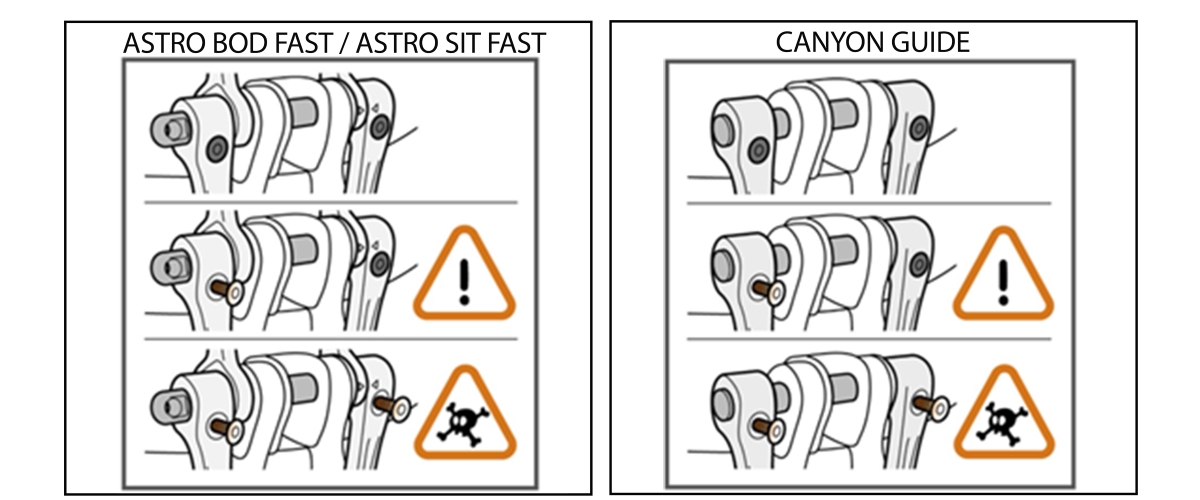 ASTRO BOD FAST / ASTRO SIT FAST

CANYON GUIDE